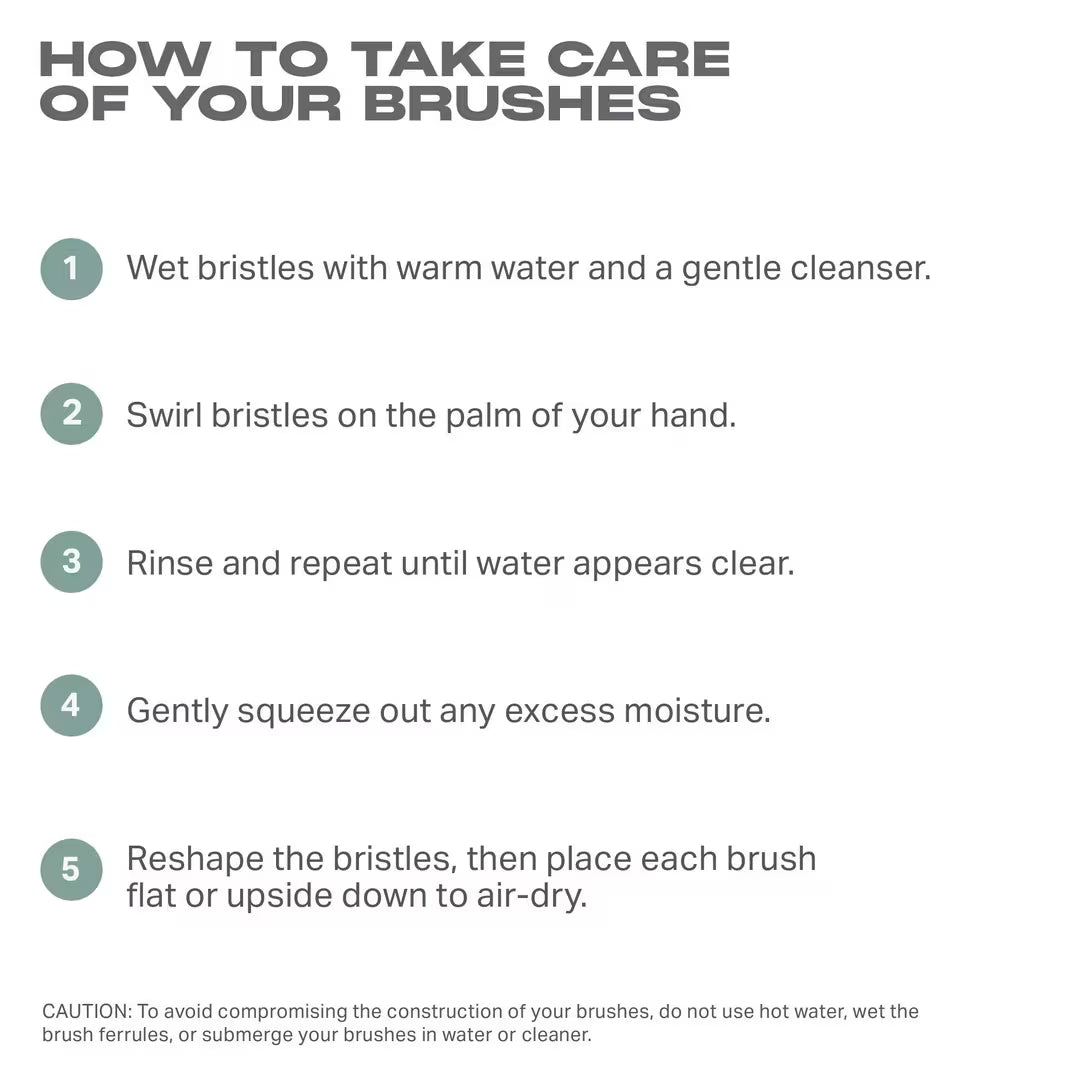 HOW TO TAKE CARE OF YOUR BRUSHES

1 Wet bristles with warm water and a gentle cleanser.

2 Swirl bristles on the palm of your hand.

3 Rinse and repeat until water appears clear.

4 Gently squeeze out any excess moisture.

5 Reshape the bristles, then place each brush flat or upside down to air-dry.

CAUTION: To avoid compromising the construction of your brushes, do not use hot water, wet the brush ferrules, or submerge your brushes in water or cleaner.